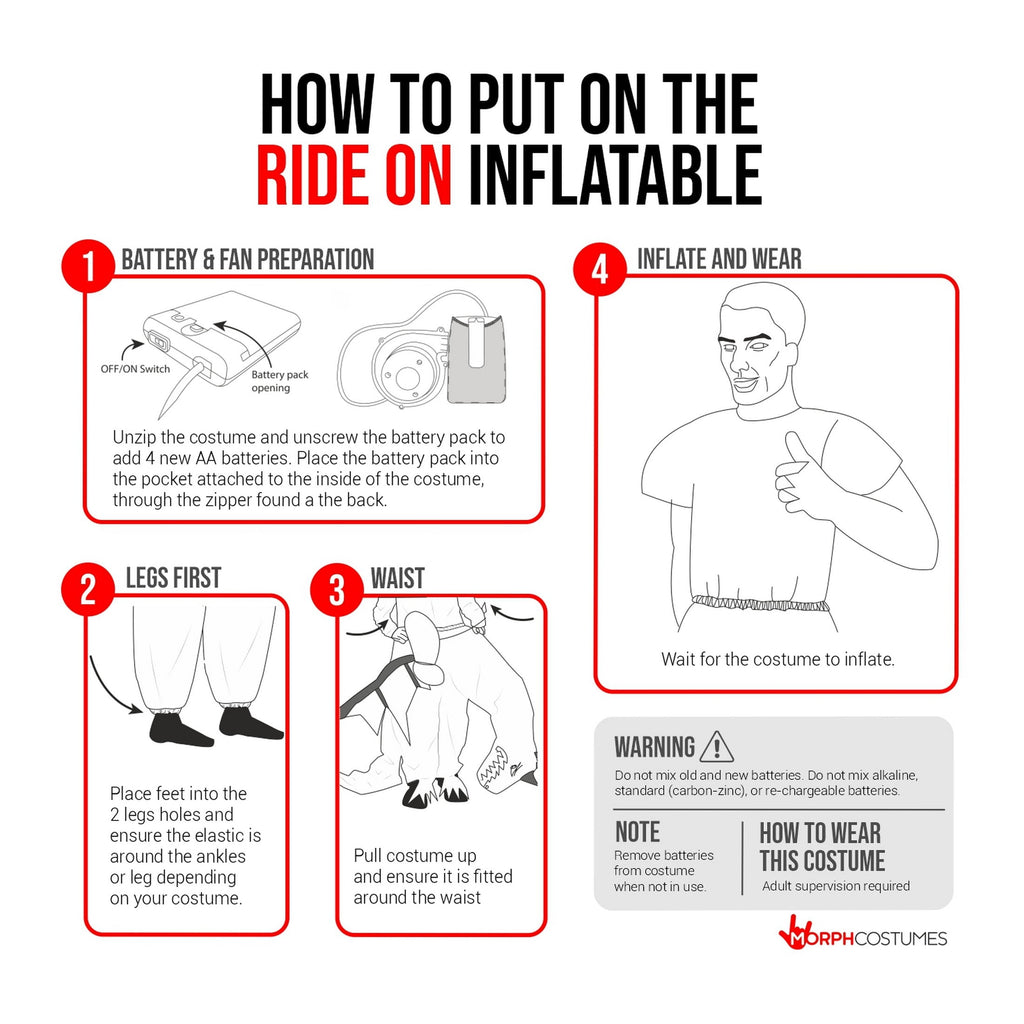 HOW TO PUT ON THE RIDE ON INFLATABLE

1 BATTERY & FAN PREPARATION

OFF/ON Switch

Battery pack opening

Unzip the costume and unscrew the battery pack to add 4 new AA batteries. Place the battery pack into the pocket attached to the inside of the costume, through the zipper found a the back.

2 LEGS FIRST

Place feet into the 2 legs holes and ensure the elastic is around the ankles or leg depending on your costume.

3 WAIST

Pull costume up and ensure it is fitted around the waist

4 INFLATE AND WEAR

Wait for the costume to inflate.

WARNING

Do not mix old and new batteries. Do not mix alkaline, standard (carbon-zinc), or re-chargeable batteries.

NOTE
Remove batteries from costume when not in use.

HOW TO WEAR THIS COSTUME
Adult supervision required

MORPHCOSTUMES